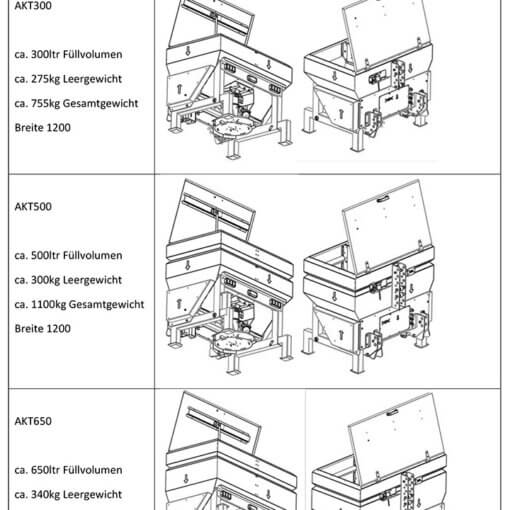 AKT300

ca. 300ltr Füllvolumen

ca. 275kg Leergewicht

ca. 755kg Gesamtgewicht

Breite 1200

AKT500

ca. 500ltr Füllvolumen

ca. 300kg Leergewicht

ca. 1100kg Gesamtgewicht

Breite 1200

AKT650

ca. 650ltr Füllvolumen

ca. 340kg Leergewicht